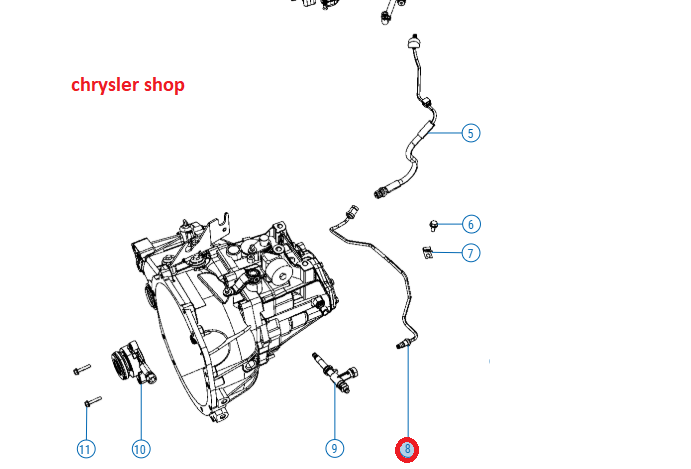 chrysler shop

5

6

7

11

10

9

8